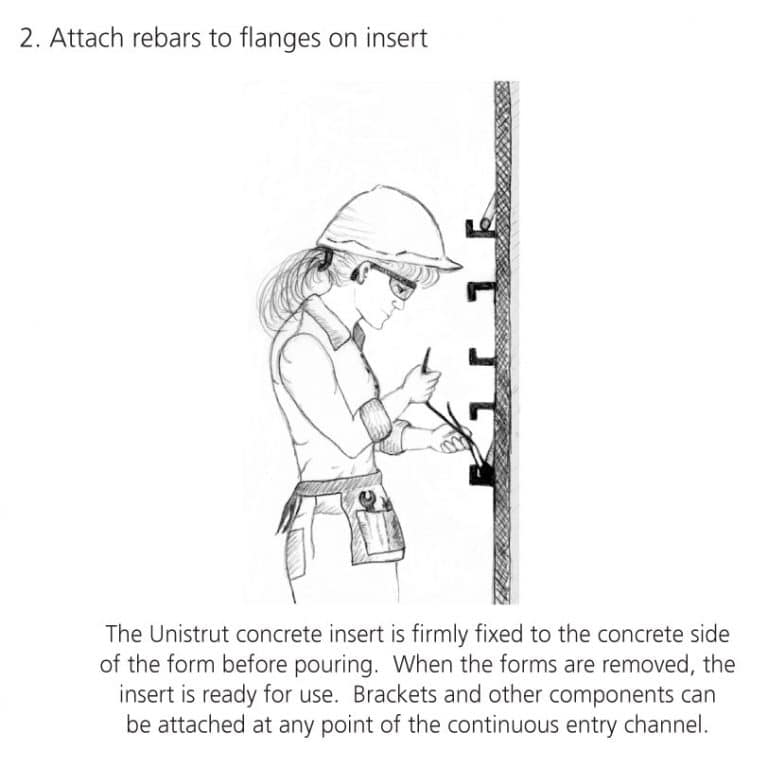 2. Attach rebars to flanges on insert

The Unistrut concrete insert is firmly fixed to the concrete side of the form before pouring. When the forms are removed, the insert is ready for use. Brackets and other components can be attached at any point of the continuous entry channel.